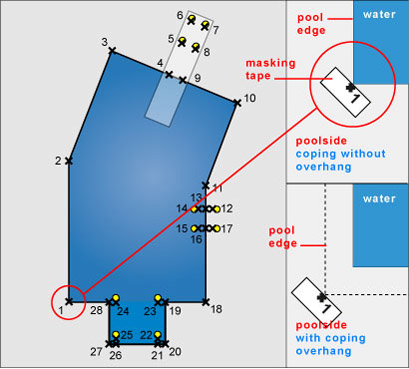 6
7
5
8
3
4
9
10
2
11
13
14
12
15
17
16
1
28
24
23
19
18
25
22
27
26
21
20

pool edge
water
masking tape
1
poolside
coping without overhang

water
pool edge
1
poolside
with coping overhang